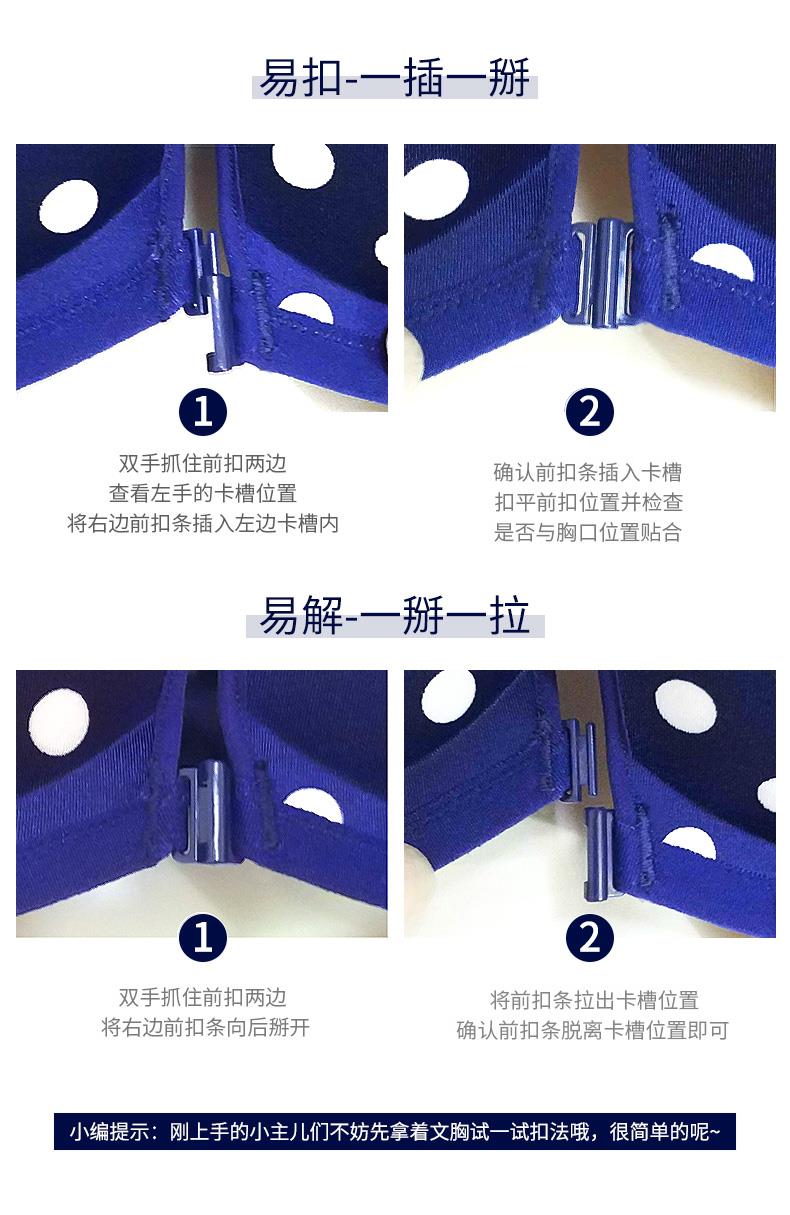 易扣-一插一掰

1

双手抓住前扣两边
查看左手的卡槽位置
将右边前扣条插入左边卡槽内

2

确认前扣条插入卡槽
扣平前扣位置并检查
是否与胸口位置贴合

易解-一掰一拉

1

双手抓住前扣两边
将右边前扣条向后掰开

2

将前扣条拉出卡槽位置
确认前扣条脱离卡槽位置即可

小编提示：刚上手的小主儿们不妨先拿着文胸试一试扣法哦，很简单的呢~